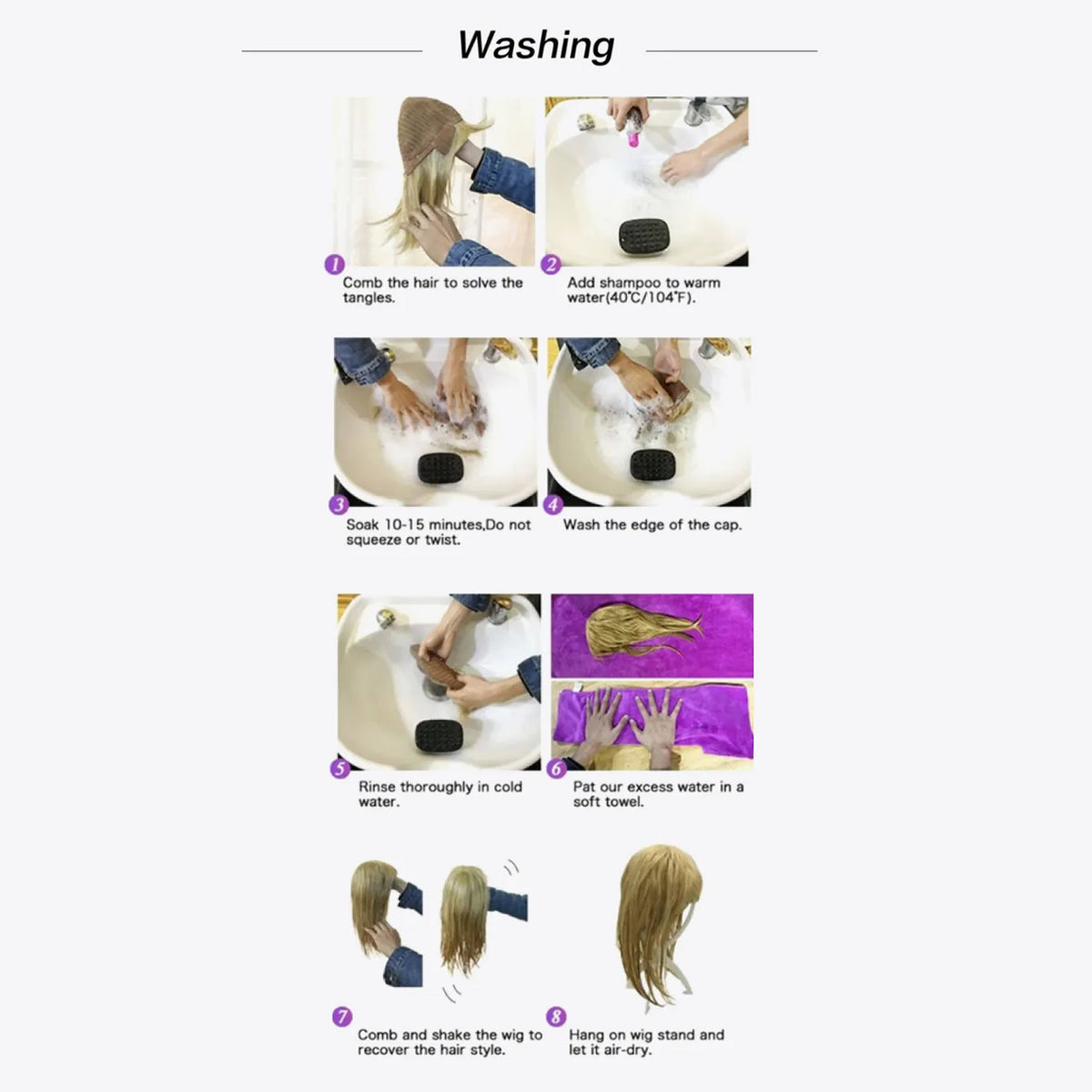 Washing

1 Comb the hair to solve the tangles.

2 Add shampoo to warm water(40℃/104℉).

3 Soak 10-15 minutes,Do not squeeze or twist.

4 Wash the edge of the cap.

5 Rinse thoroughly in cold water.

6 Pat our excess water in a soft towel.

7 Comb and shake the wig to recover the hair style.

8 Hang on wig stand and let it air-dry.